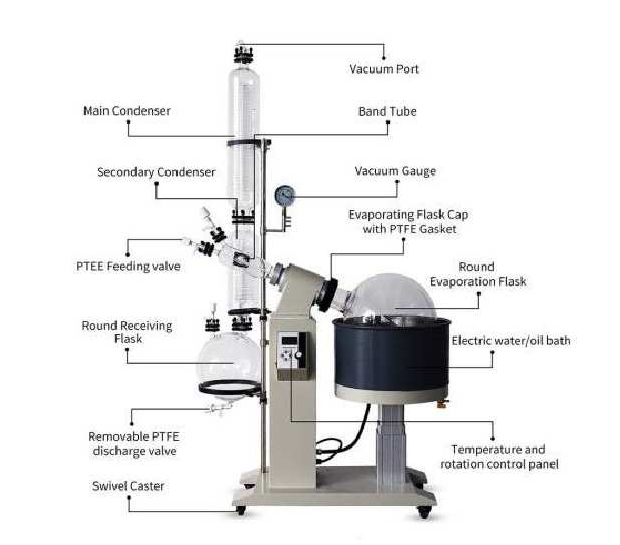 Vacuum Port

Main Condenser

Band Tube

Secondary Condenser

Vacuum Gauge

Evaporating Flask Cap with PTFE Gasket

PTEE Feeding valve

Round Evaporation Flask

Round Receiving Flask

Electric water/oil bath

Removable PTFE discharge valve

Temperature and rotation control panel

Swivel Caster