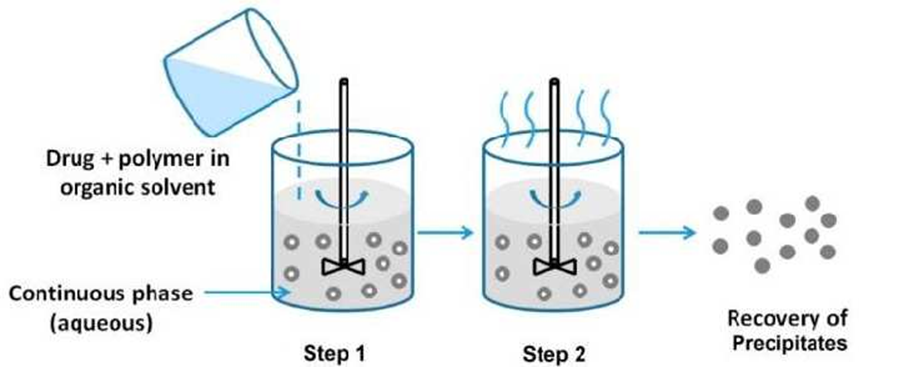 Drug + polymer in organic solvent

Continuous phase (aqueous)

Step 1

Step 2

Recovery of Precipitates