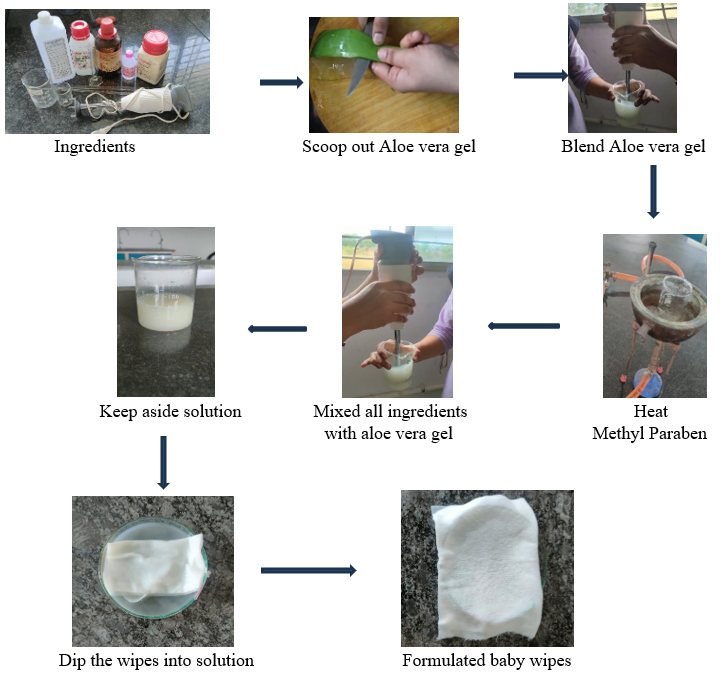 Ingredients

Scoop out Aloe vera gel

Blend Aloe vera gel

Heat
Methyl Paraben

Mixed all ingredients
with aloe vera gel

Keep aside solution

Dip the wipes into solution

Formulated baby wipes