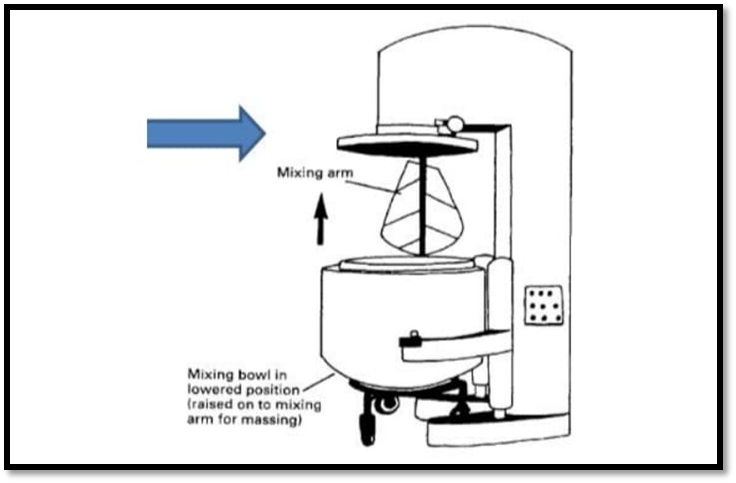 Mixing arm

Mixing bowl in lowered position (raised on to mixing arm for massing)