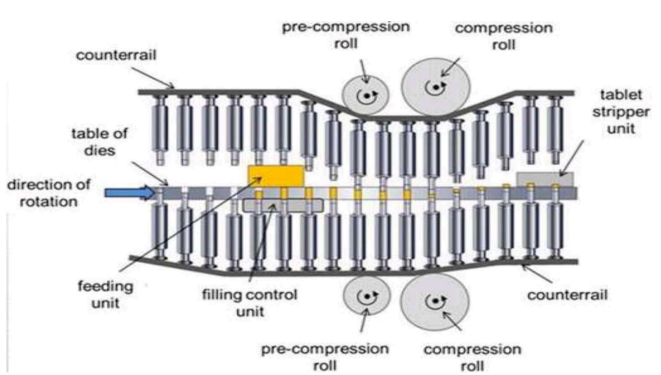 pre-compression roll

compression roll

counterrail

tablet stripper unit

table of dies

direction of rotation

feeding unit

filling control unit

counterrail

pre-compression roll

compression roll