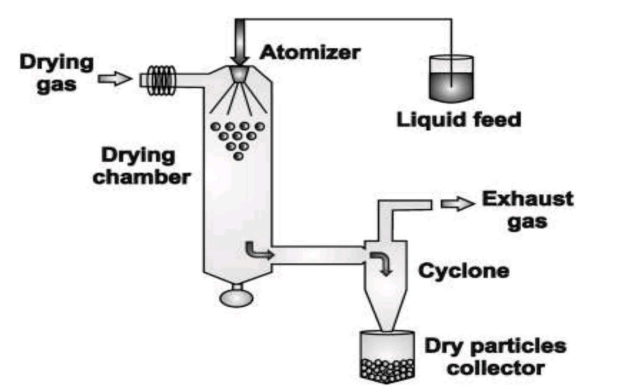 Drying gas

Atomizer

Liquid feed

Drying chamber

Exhaust gas

Cyclone

Dry particles collector