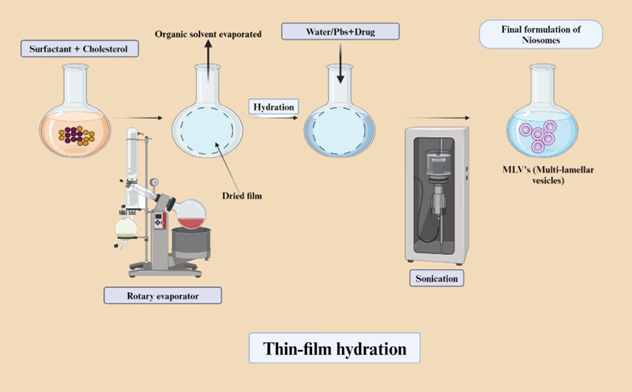 Surfactant + Cholesterol

Organic solvent evaporated

Water/Pbs+Drug

Final formulation of Niosomes

Hydration

Dried film

MLV's (Multi-lamellar vesicles)

Rotary evaporator

Sonication

Thin-film hydration