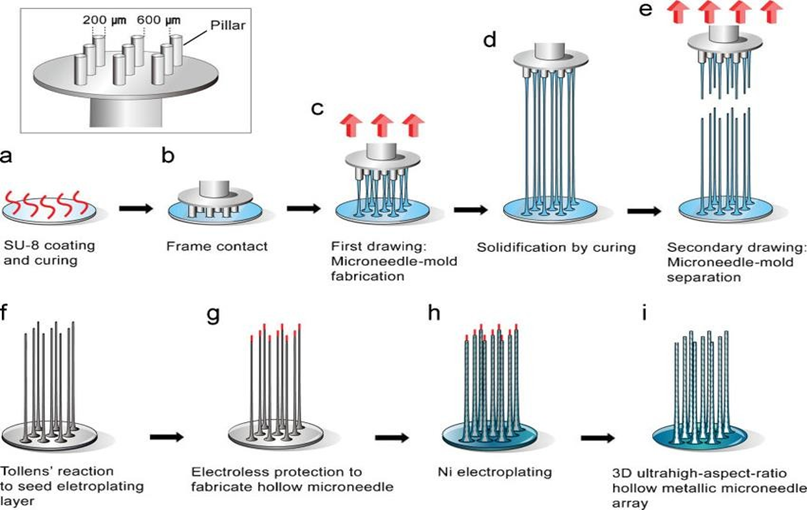 200 μm 600 μm Pillar

a
SU-8 coating and curing

b
Frame contact

c
First drawing: Microneedle-mold fabrication

d
Solidification by curing

e
Secondary drawing: Microneedle-mold separation

f
Tollens' reaction to seed eletroplating layer

g
Electroless protection to fabricate hollow microneedle

h
Ni electroplating

i
3D ultrahigh-aspect-ratio hollow metallic microneedle array