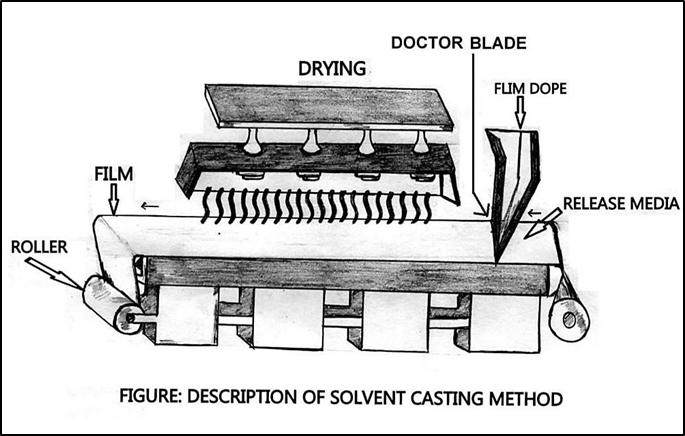 DOCTOR BLADE

DRYING

FLIM DOPE

FILM

RELEASE MEDIA

ROLLER

FIGURE: DESCRIPTION OF SOLVENT CASTING METHOD