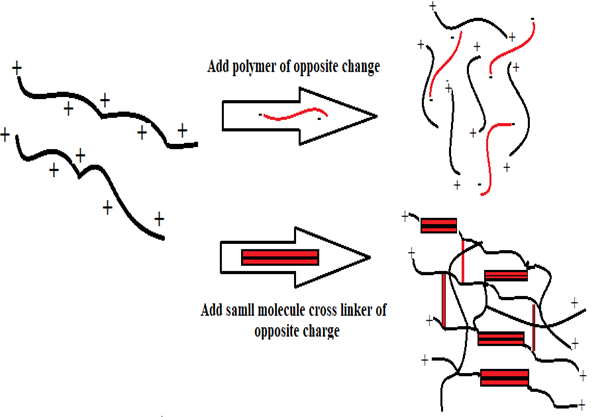 Add polymer of opposite change

Add samll molecule cross linker of opposite charge