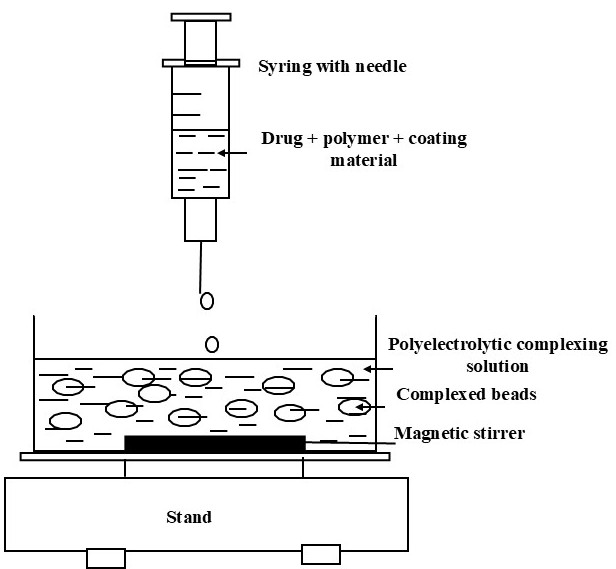 Syring with needle

Drug + polymer + coating material

Polyelectrolytic complexing solution

Complexed beads

Magnetic stirrer

Stand