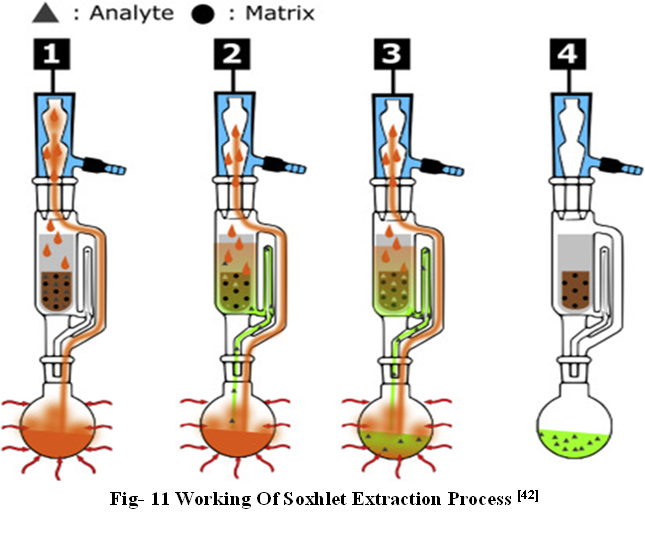 ▲ : Analyte ● : Matrix

1

2

3

4

Fig- 11 Working Of Soxhlet Extraction Process $^{[42]}$