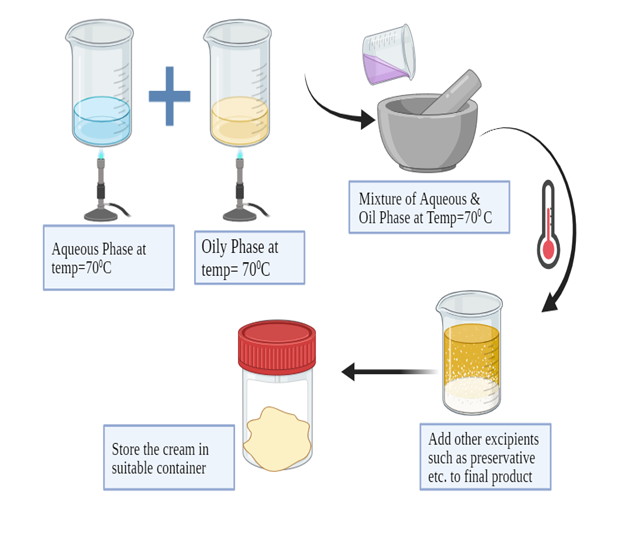 Aqueous Phase at temp=$70^0$C

Oily Phase at temp= $70^0$C

Mixture of Aqueous & Oil Phase at Temp=$70^0$ C

Add other excipients such as preservative etc. to final product

Store the cream in suitable container